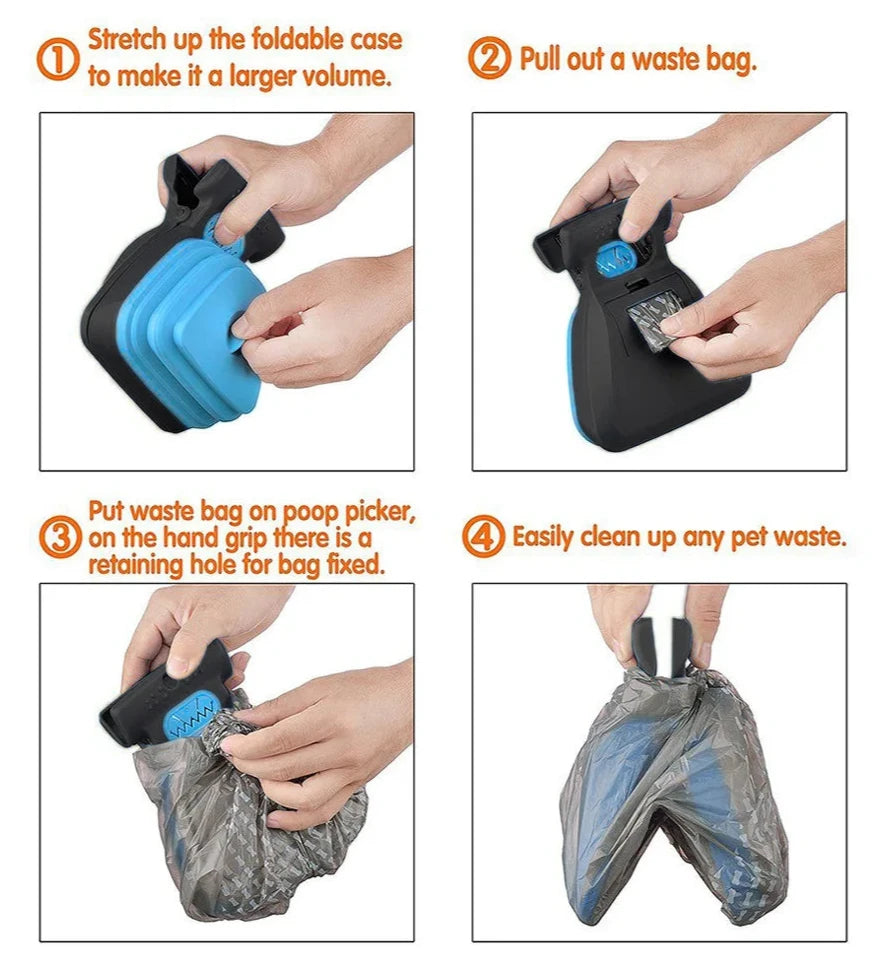 ① Stretch up the foldable case to make it a larger volume.

② Pull out a waste bag.

③ Put waste bag on poop picker, on the hand grip there is a retaining hole for bag fixed.

④ Easily clean up any pet waste.