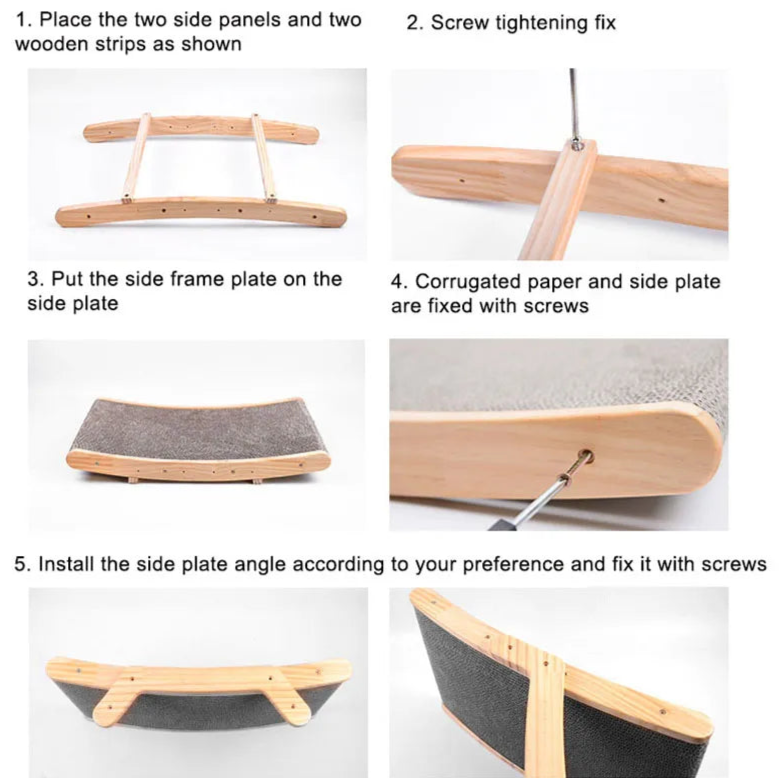 1. Place the two side panels and two wooden strips as shown

2. Screw tightening fix

3. Put the side frame plate on the side plate

4. Corrugated paper and side plate are fixed with screws

5. Install the side plate angle according to your preference and fix it with screws